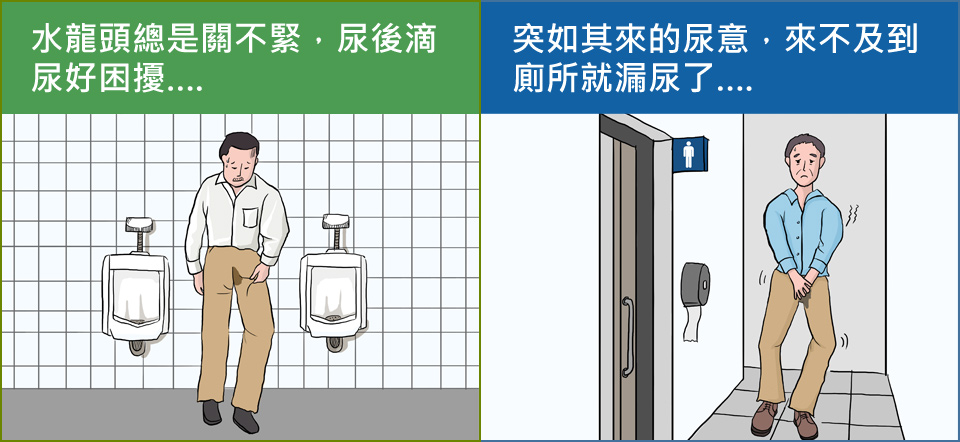 水龍頭總是關不緊，尿後滴尿好困擾....

突如其來的尿意，來不及到廁所就漏尿了....